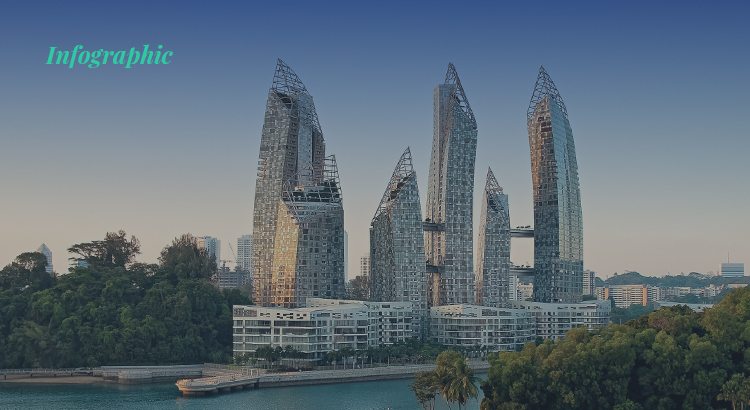 Infographic