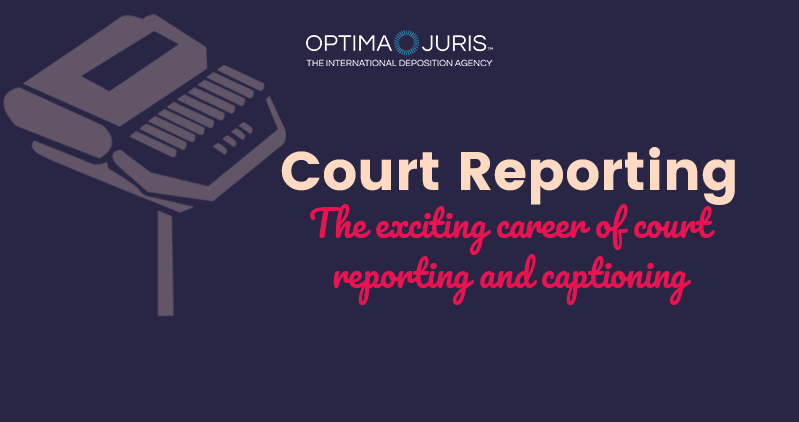 OPTIMA JURIS™
THE INTERNATIONAL DEPOSITION AGENCY

Court Reporting

The exciting career of court reporting and captioning