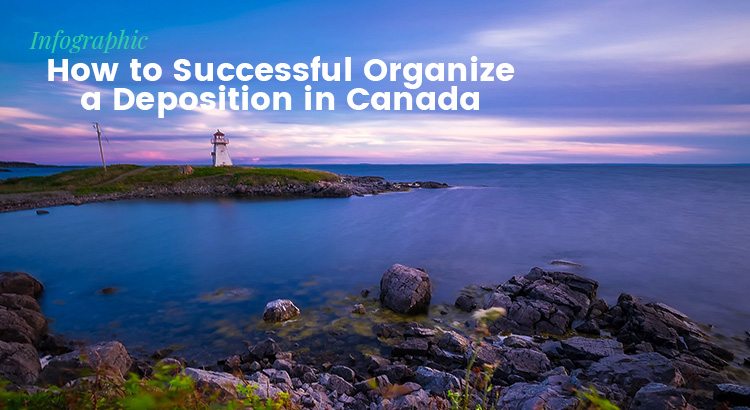 Infographic
How to Successful Organize a Deposition in Canada