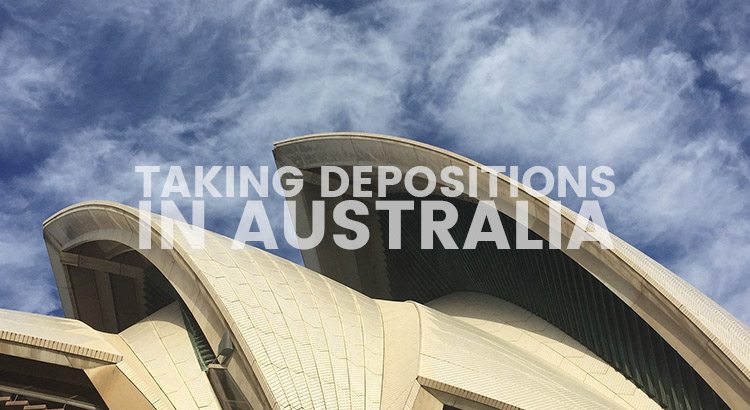 TAKING DEPOSITIONS
IN AUSTRALIA