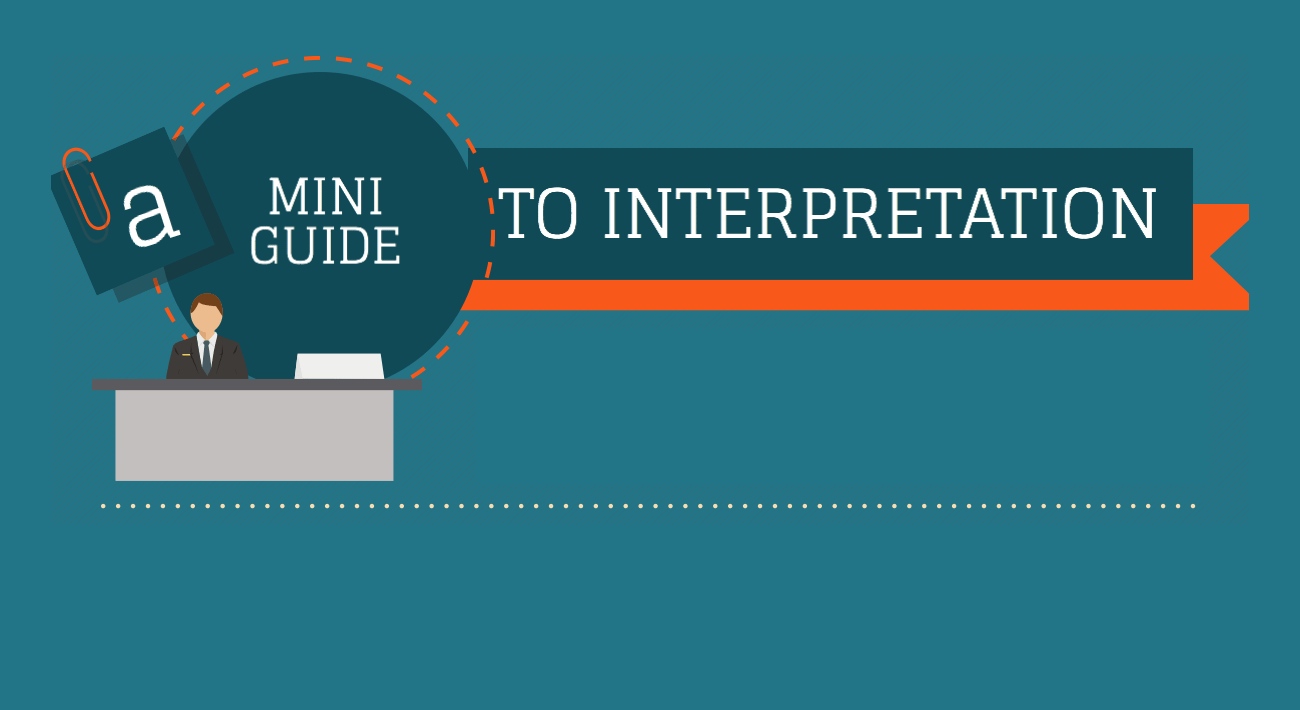 a

MINI GUIDE

TO INTERPRETATION