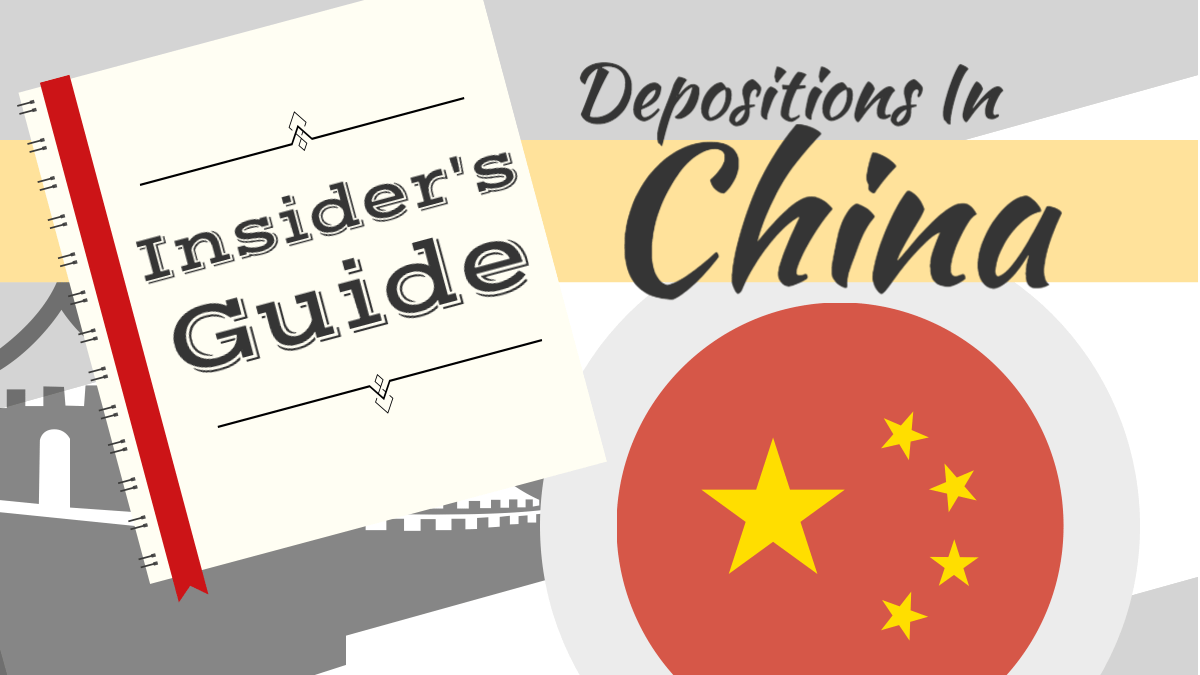 Insider's Guide

Depositions In China