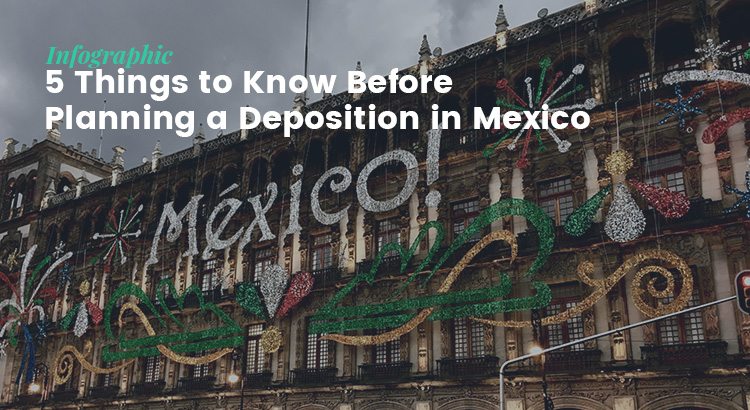 Infographic
5 Things to Know Before Planning a Deposition in Mexico

México!